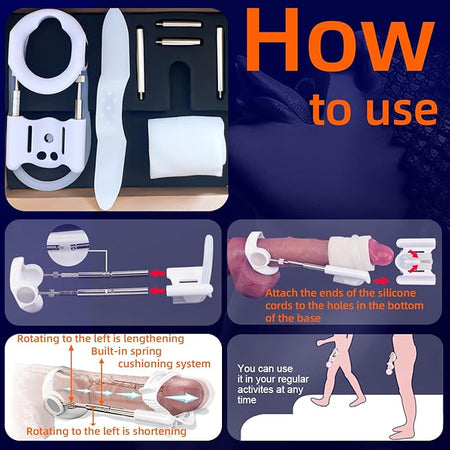 How
to use

Attach the ends of the silicone cords to the holes in the bottom of the base

Rotating to the left is lengthening
Built-in spring cushioning system
Rotating to the left is shortening

You can use it in your regular activites at any time